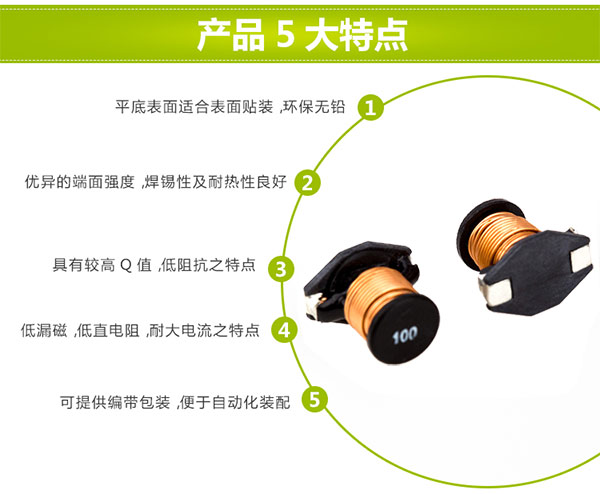 产品 5 大特点

平底表面适合表面贴装 ,环保无铅 1

优异的端面强度 ,焊锡性及耐热性良好 2

具有较高 Q 值 ,低阻抗之特点 3

低漏磁 ,低直电阻 ,耐大电流之特点 4

可提供编带包装 ,便于自动化装配 5

100